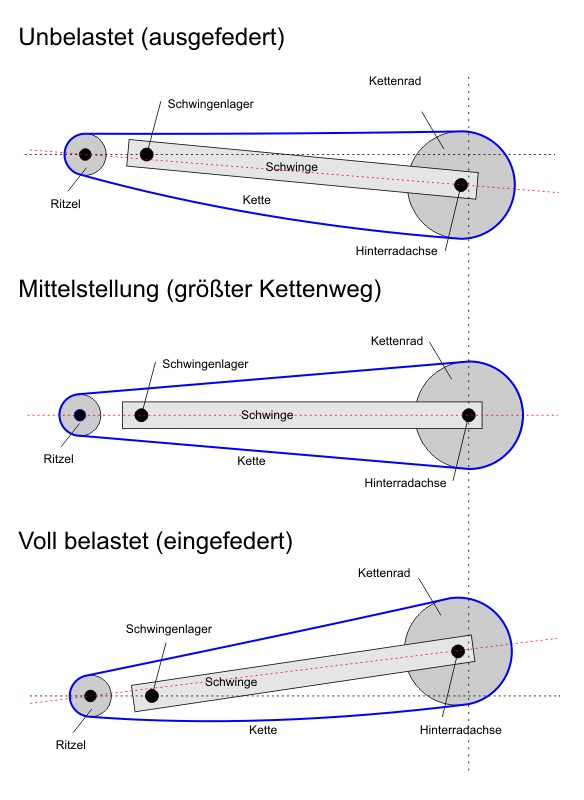 Unbelastet (ausgefedert)

Kettenrad

Schwingenlager

Schwinge

Ritzel

Kette

Hinterradachse

Mittelstellung (größter Kettenweg)

Kettenrad

Schwingenlager

Schwinge

Ritzel

Kette

Hinterradachse

Voll belastet (eingefedert)

Kettenrad

Schwingenlager

Schwinge

Ritzel

Kette

Hinterradachse