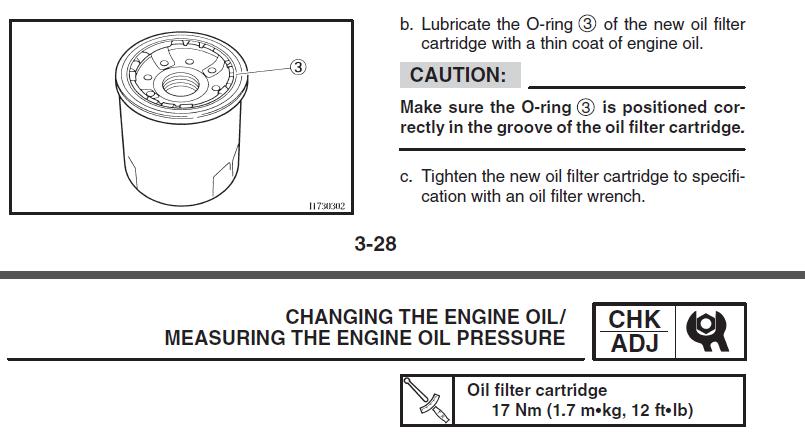 ③

I1730302

b. Lubricate the O-ring ③ of the new oil filter cartridge with a thin coat of engine oil.

CAUTION:

Make sure the O-ring ③ is positioned correctly in the groove of the oil filter cartridge.

c. Tighten the new oil filter cartridge to specification with an oil filter wrench.

3-28

CHANGING THE ENGINE OIL/
MEASURING THE ENGINE OIL PRESSURE

CHK
ADJ

Oil filter cartridge
17 Nm (1.7 m•kg, 12 ft•lb)