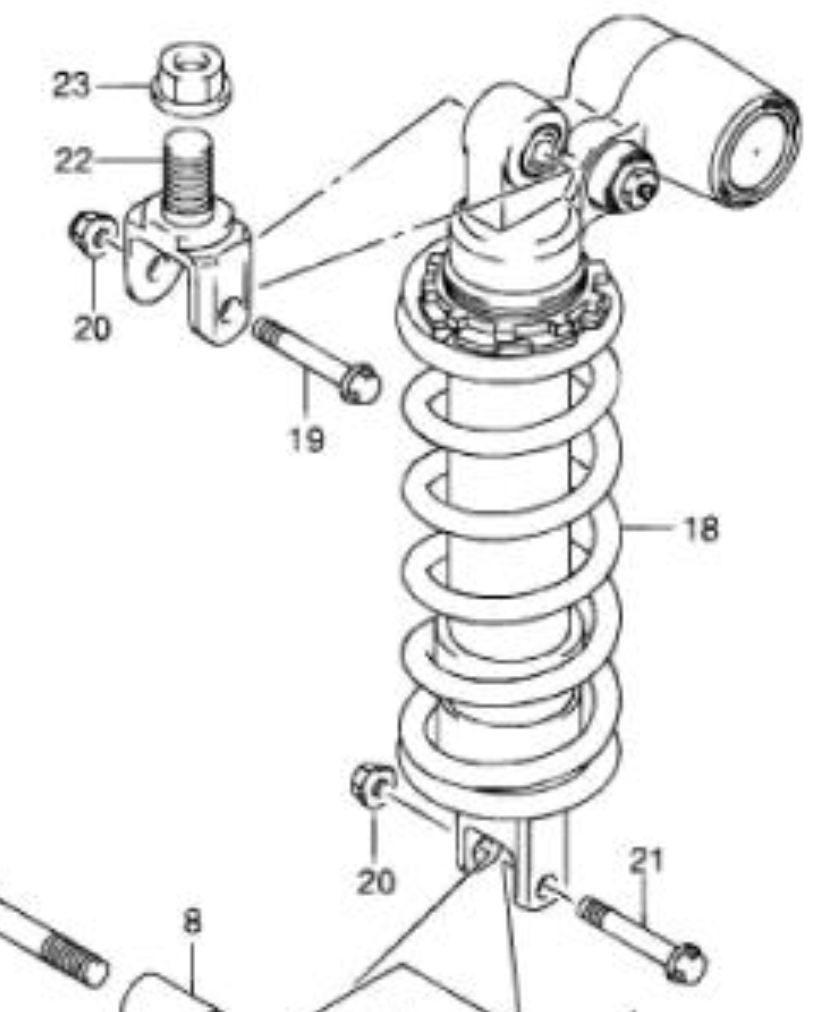 23
22
20
19
18
20
21
8