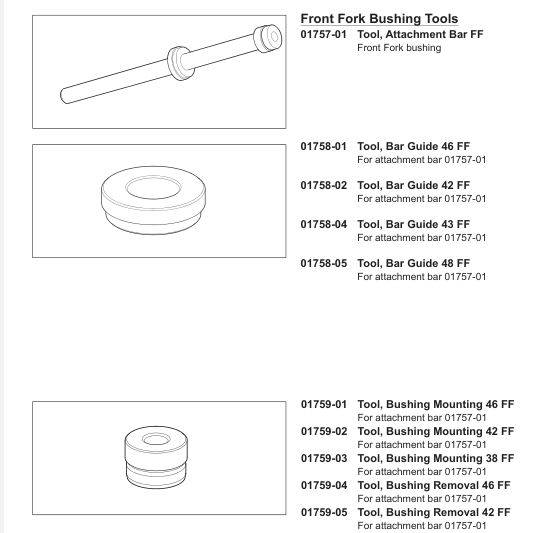 Front Fork Bushing Tools

01757-01 Tool, Attachment Bar FF
Front Fork bushing

01758-01 Tool, Bar Guide 46 FF
For attachment bar 01757-01

01758-02 Tool, Bar Guide 42 FF
For attachment bar 01757-01

01758-04 Tool, Bar Guide 43 FF
For attachment bar 01757-01

01758-05 Tool, Bar Guide 48 FF
For attachment bar 01757-01

01759-01 Tool, Bushing Mounting 46 FF
For attachment bar 01757-01

01759-02 Tool, Bushing Mounting 42 FF
For attachment bar 01757-01

01759-03 Tool, Bushing Mounting 38 FF
For attachment bar 01757-01

01759-04 Tool, Bushing Removal 46 FF
For attachment bar 01757-01

01759-05 Tool, Bushing Removal 42 FF
For attachment bar 01757-01