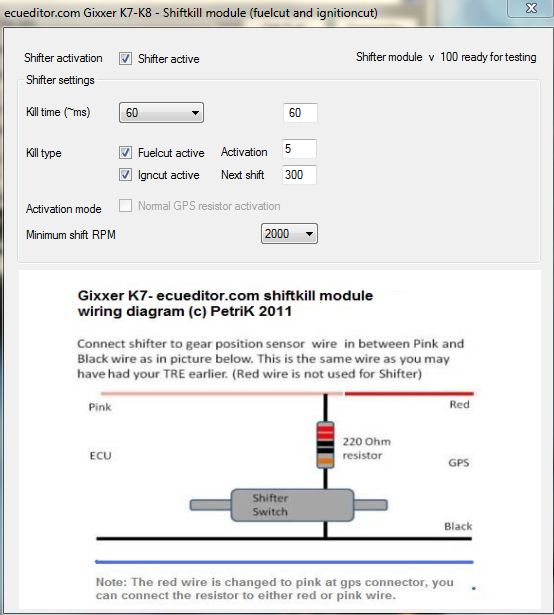 ecueditor.com Gixxer K7-K8 - Shiftkill module (fuelcut and ignitioncut)

Shifter activation Shifter active

Shifter module v 100 ready for testing

Shifter settings

Kill time (~ms) 60 60

Kill type Fuelcut active Activation 5

Igncut active Next shift 300

Activation mode Normal GPS resistor activation

Minimum shift RPM 2000

Gixxer K7- ecueditor.com shiftkill module wiring diagram (c) PetriK 2011

Connect shifter to gear position sensor wire in between Pink and Black wire as in picture below. This is the same wire as you may have had your TRE earlier. (Red wire is not used for Shifter)

Pink

Red

ECU

220 Ohm resistor

GPS

Shifter Switch

Black

Note: The red wire is changed to pink at gps connector, you can connect the resistor to either red or pink wire.