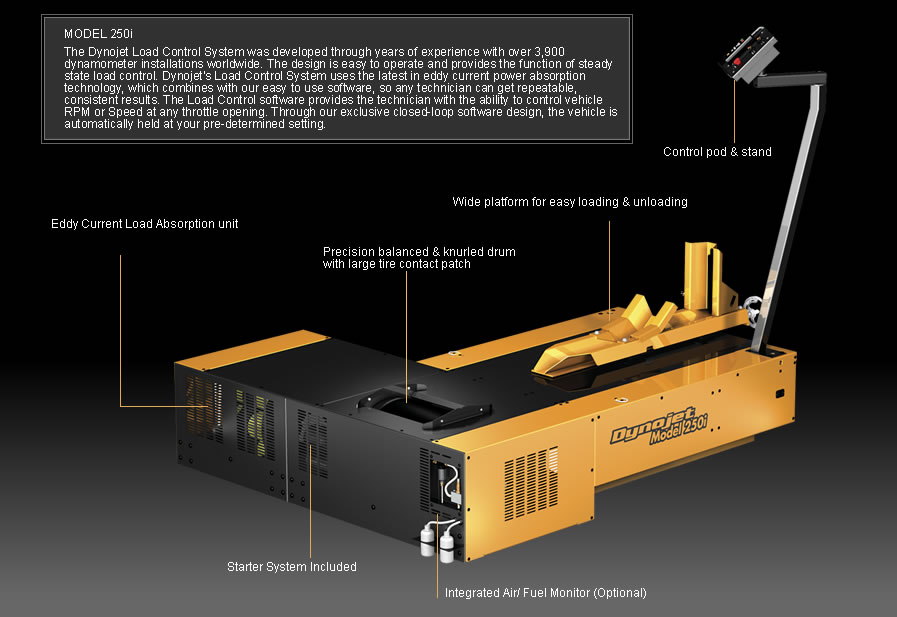 MODEL 250i

The Dynojet Load Control System was developed through years of experience with over 3,900 dynamometer installations worldwide. The design is easy to operate and provides the function of steady state load control. Dynojet's Load Control System uses the latest in eddy current power absorption technology, which combines with our easy to use software, so any technician can get repeatable, consistent results. The Load Control software provides the technician with the ability to control vehicle RPM or Speed at any throttle opening. Through our exclusive closed-loop software design, the vehicle is automatically held at your pre-determined setting.

Control pod & stand

Wide platform for easy loading & unloading

Eddy Current Load Absorption unit

Precision balanced & knurled drum with large tire contact patch

Dynojet Model 250i

Starter System Included

Integrated Air/ Fuel Monitor (Optional)